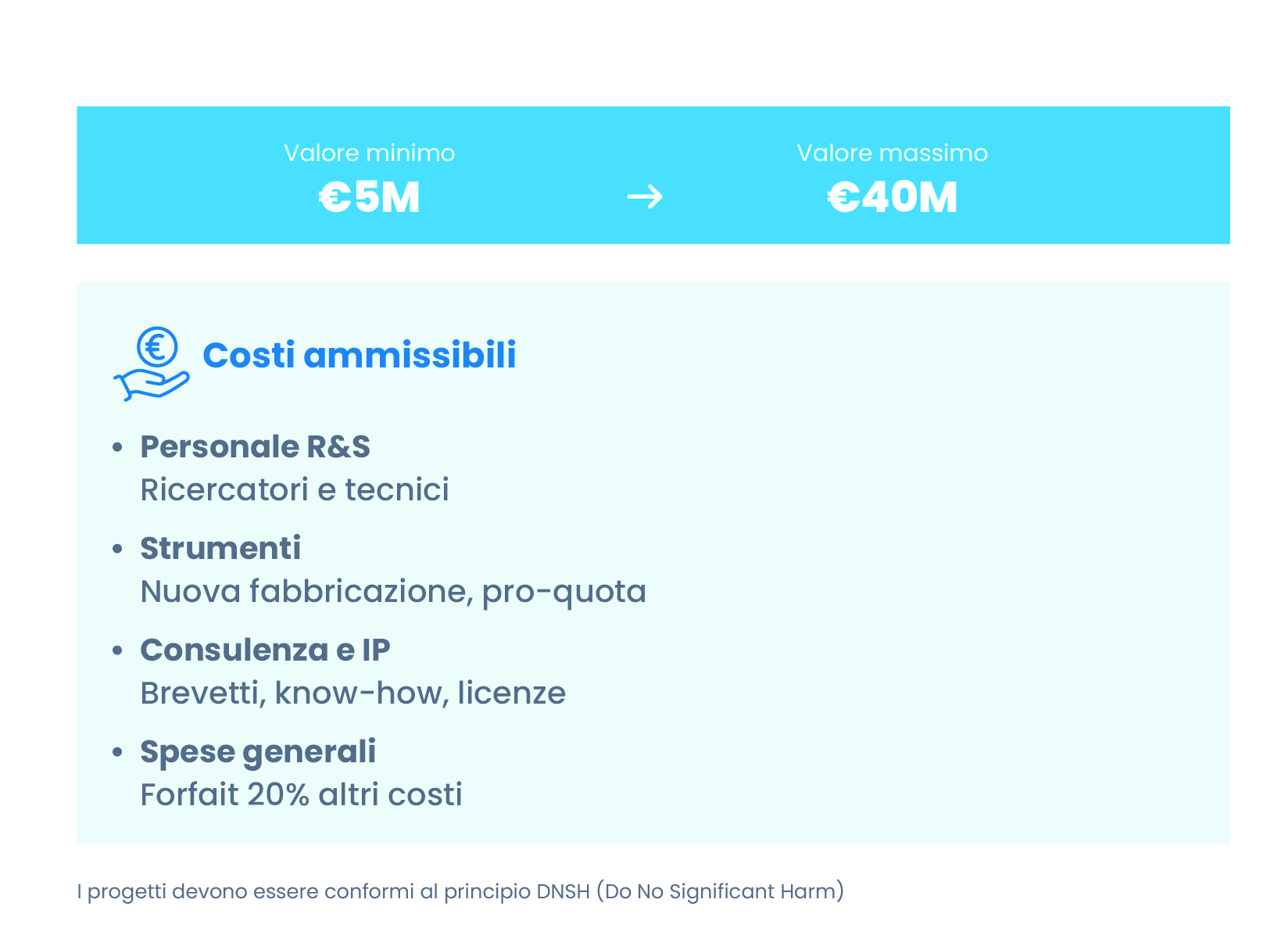 Valore minimo
€5M

→

Valore massimo
€40M

Costi ammissibili

• Personale R&S
Ricercatori e tecnici

• Strumenti
Nuova fabbricazione, pro-quota

• Consulenza e IP
Brevetti, know-how, licenze

• Spese generali
Forfait 20% altri costi

I progetti devono essere conformi al principio DNSH (Do No Significant Harm)